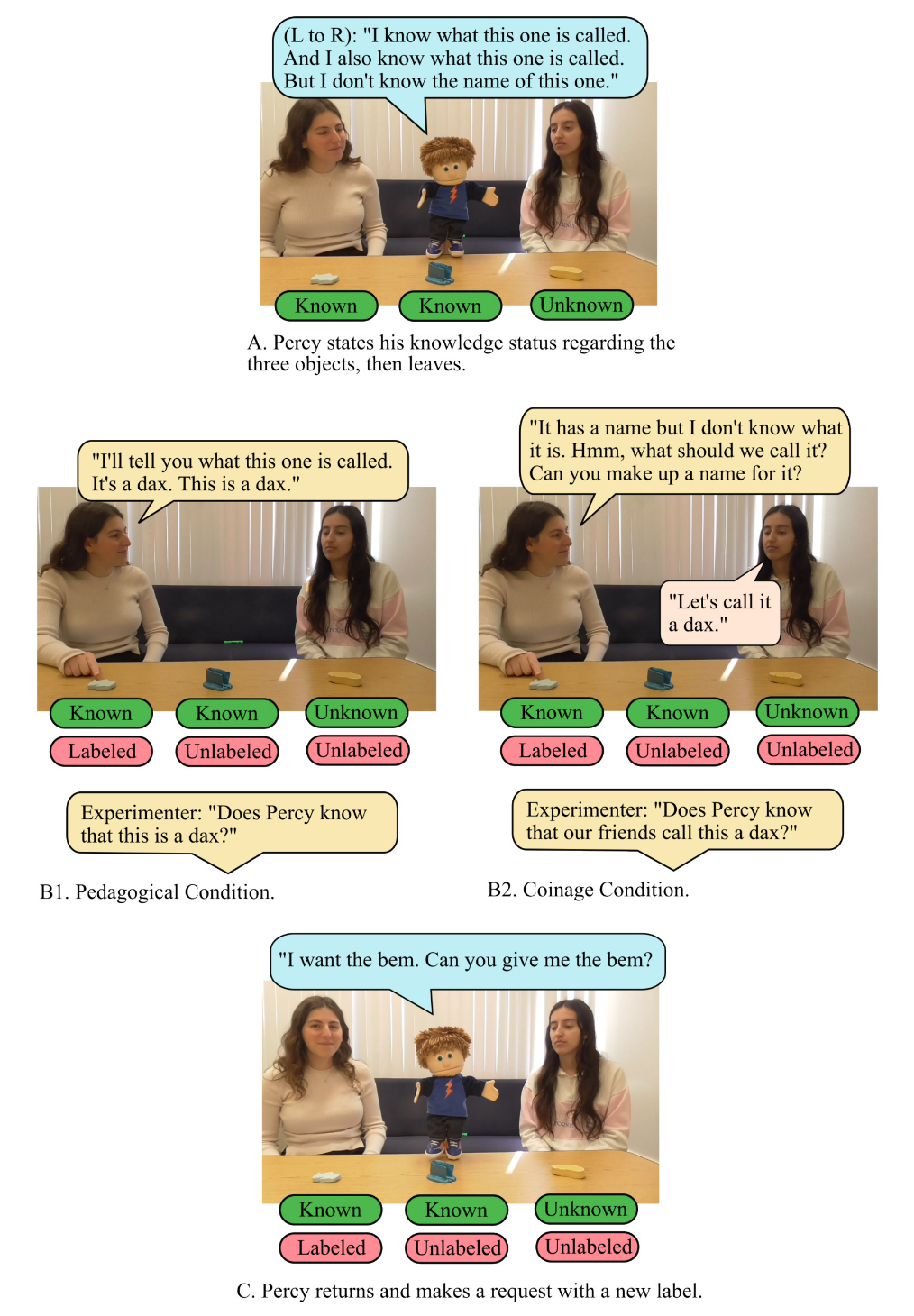 (L to R): "I know what this one is called. And I also know what this one is called. But I don't know the name of this one."

Known
Known
Unknown

A. Percy states his knowledge status regarding the three objects, then leaves.

"I'll tell you what this one is called. It's a dax. This is a dax."

Known
Known
Unknown
Labeled
Unlabeled
Unlabeled

Experimenter: "Does Percy know that this is a dax?"

B1. Pedagogical Condition.

"It has a name but I don't know what it is. Hmm, what should we call it? Can you make up a name for it?

"Let's call it a dax."

Known
Known
Unknown
Labeled
Unlabeled
Unlabeled

Experimenter: "Does Percy know that our friends call this a dax?"

B2. Coinage Condition.

"I want the bem. Can you give me the bem?

Known
Known
Unknown
Labeled
Unlabeled
Unlabeled

C. Percy returns and makes a request with a new label.