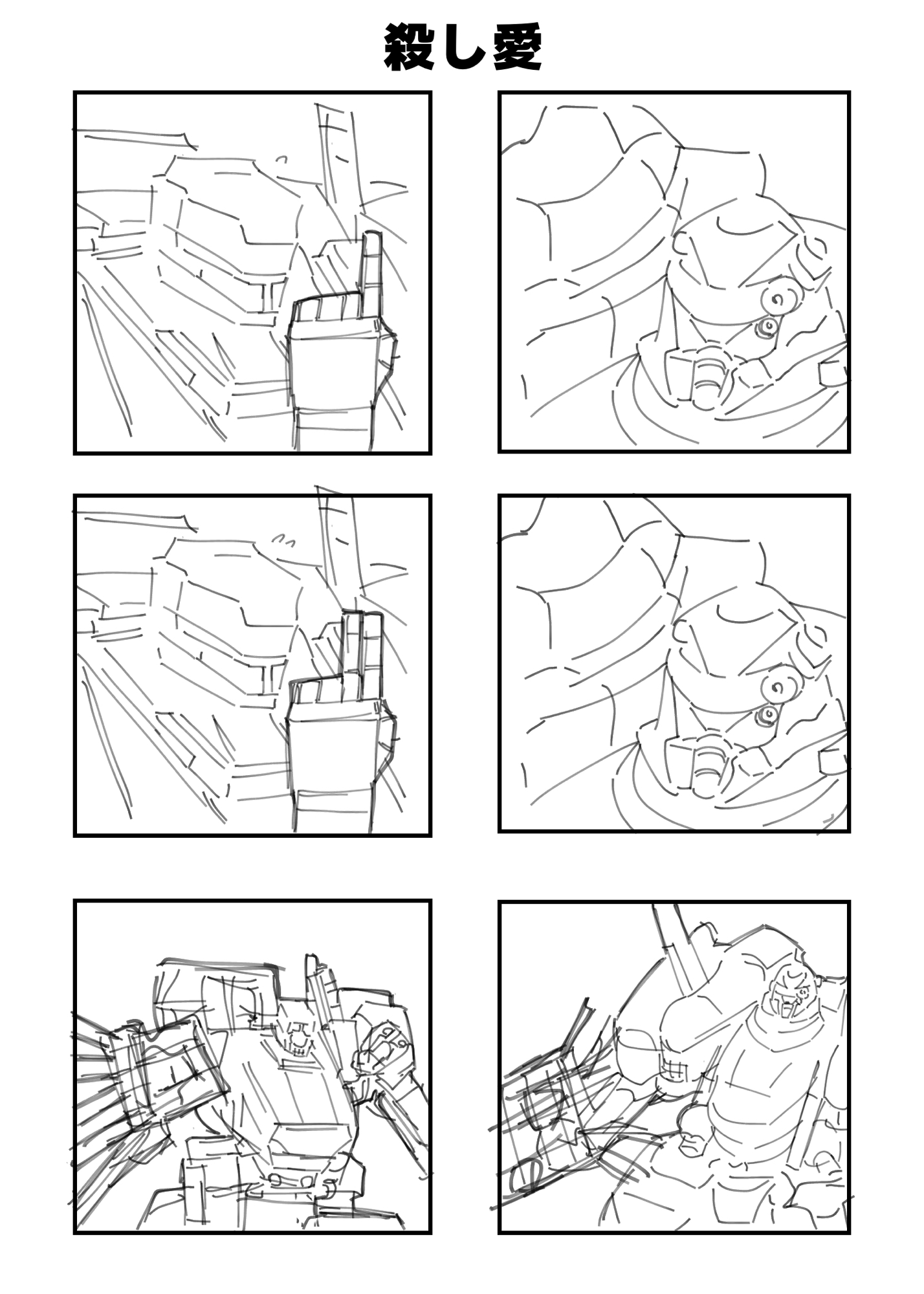 殺し愛